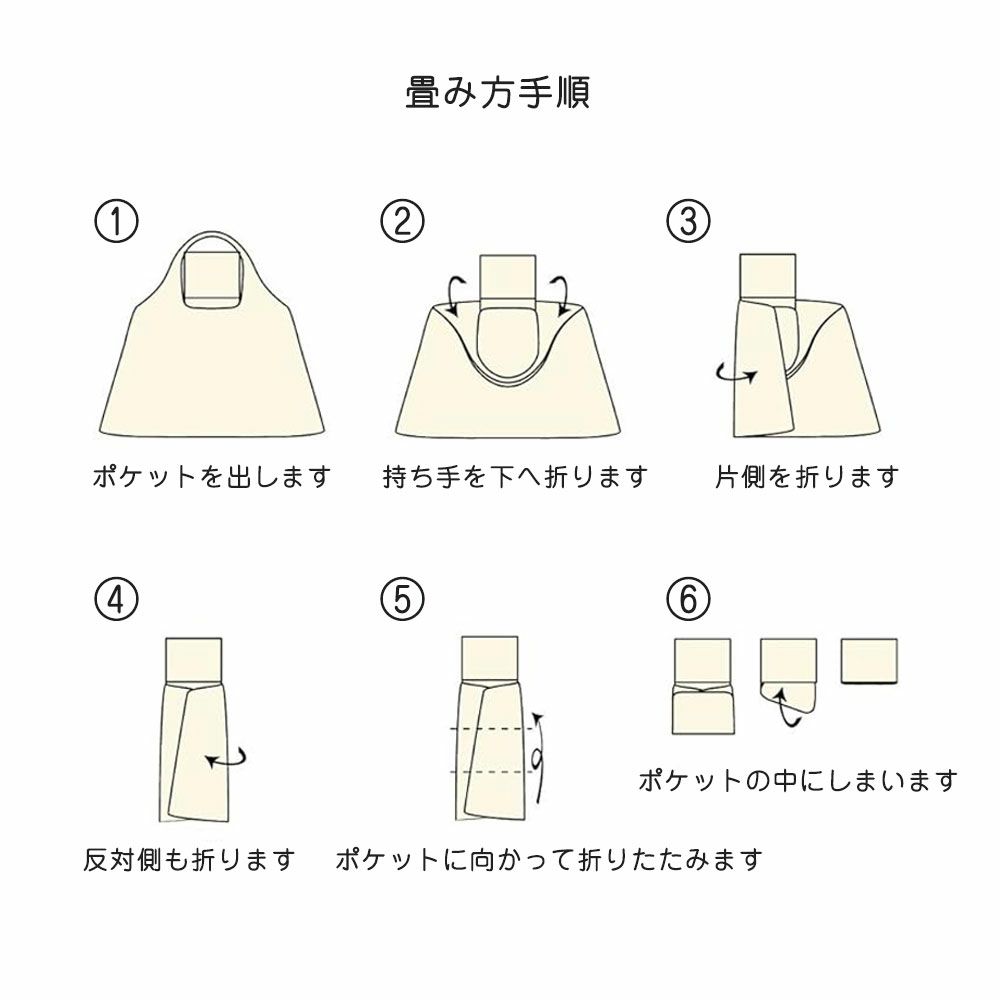 畳み方手順

①
ポケットを出します

②
持ち手を下へ折ります

③
片側を折ります

④
反対側も折ります

⑤
ポケットに向かって折りたたみます

⑥
ポケットの中にしまいます