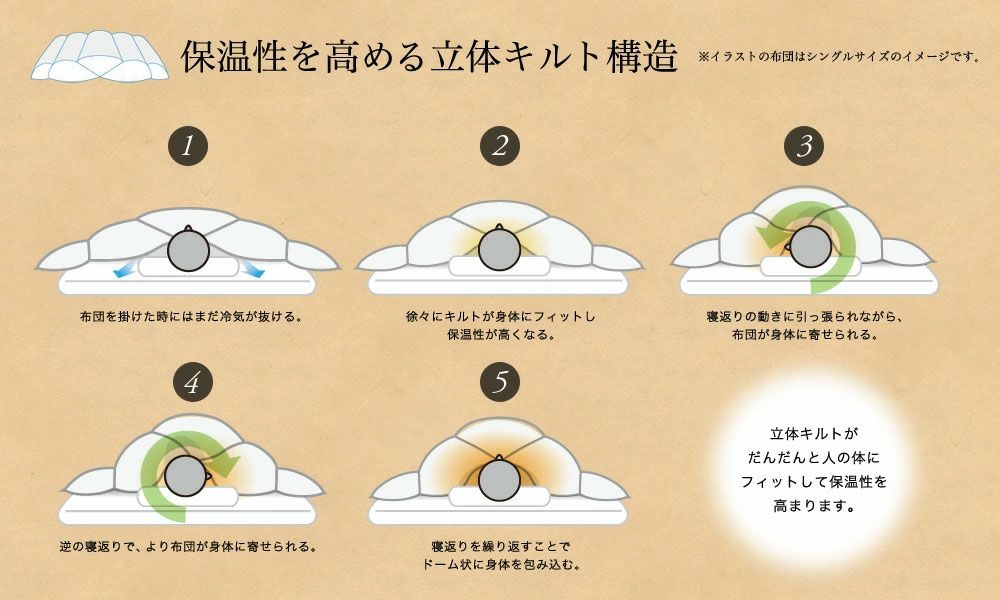 保温性を高める立体キルト構造

※イラストの布団はシングルサイズのイメージです。

1

布団を掛けた時にはまだ冷気が抜ける。

2

徐々にキルトが身体にフィットし保温性が高くなる。

3

寝返りの動きに引っ張られながら、布団が身体に寄せられる。

4

逆の寝返りで、より布団が身体に寄せられる。

5

寝返りを繰り返すことでドーム状に身体を包み込む。

立体キルトがだんだんと人の体にフィットして保温性を高まります。