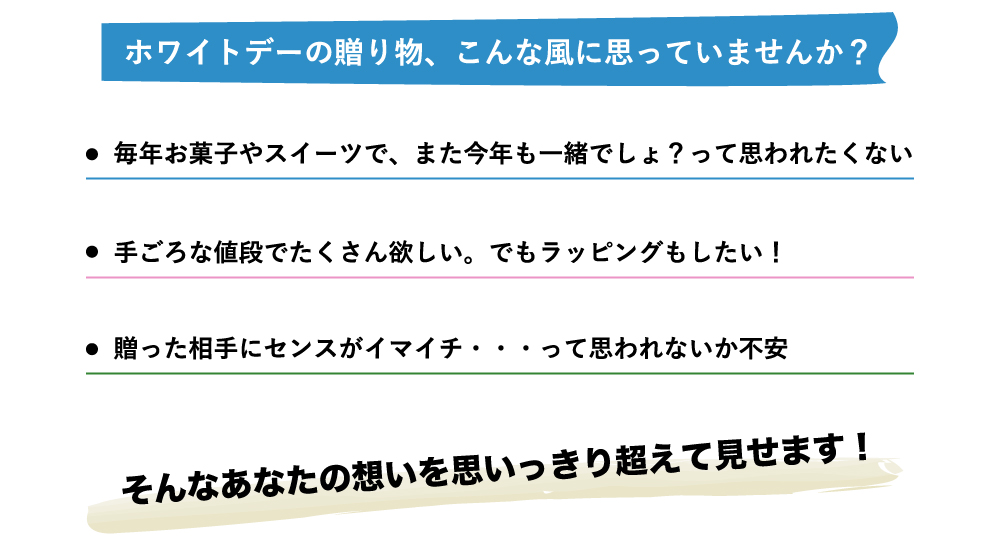 ホワイトデーの贈り物、こんな風に思っていませんか？

• 毎年お菓子やスイーツで、また今年も一緒でしょ？って思われたくない

• 手ごろな値段でたくさん欲しい。でもラッピングもしたい！

• 贈った相手にセンスがイマイチ・・・って思われないか不安

そんなあなたの想いを思いっきり超えて見せます！